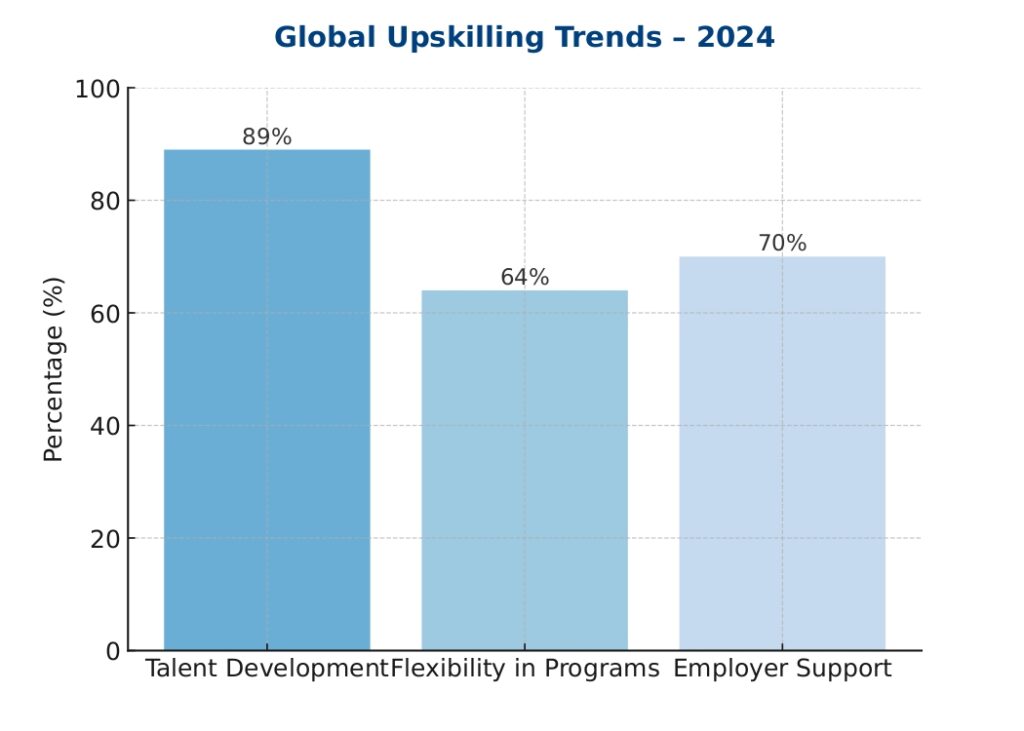 Global Upskilling Trends – 2024

Percentage (%)

100
80
60
40
20
0

89%
64%
70%

Talent Development
Flexibility in Programs
Employer Support